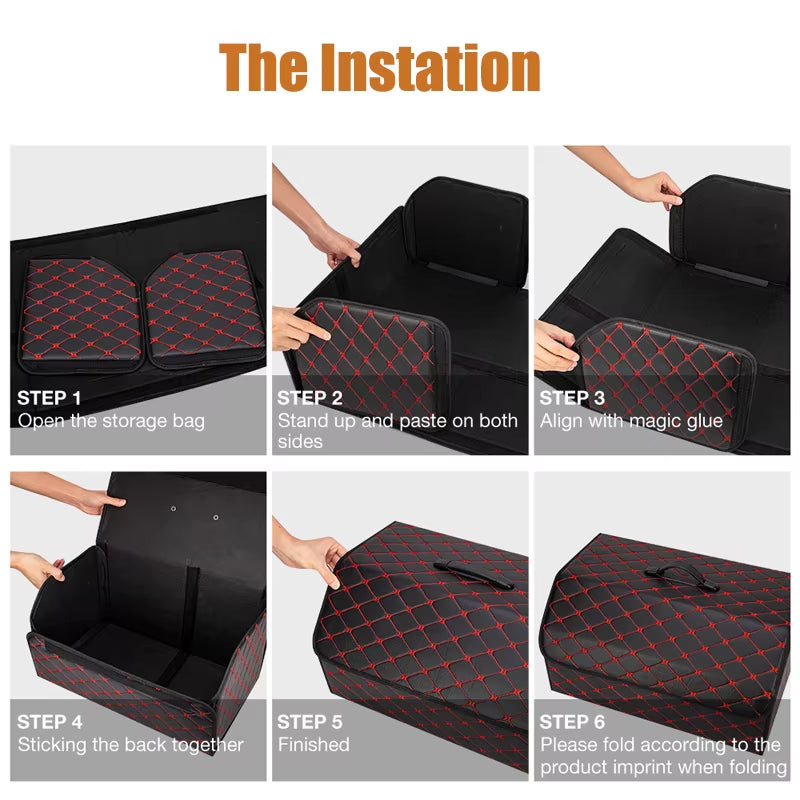 The Instation

STEP 1
Open the storage bag

STEP 2
Stand up and paste on both sides

STEP 3
Align with magic glue

STEP 4
Sticking the back together

STEP 5
Finished

STEP 6
Please fold according to the product imprint when folding